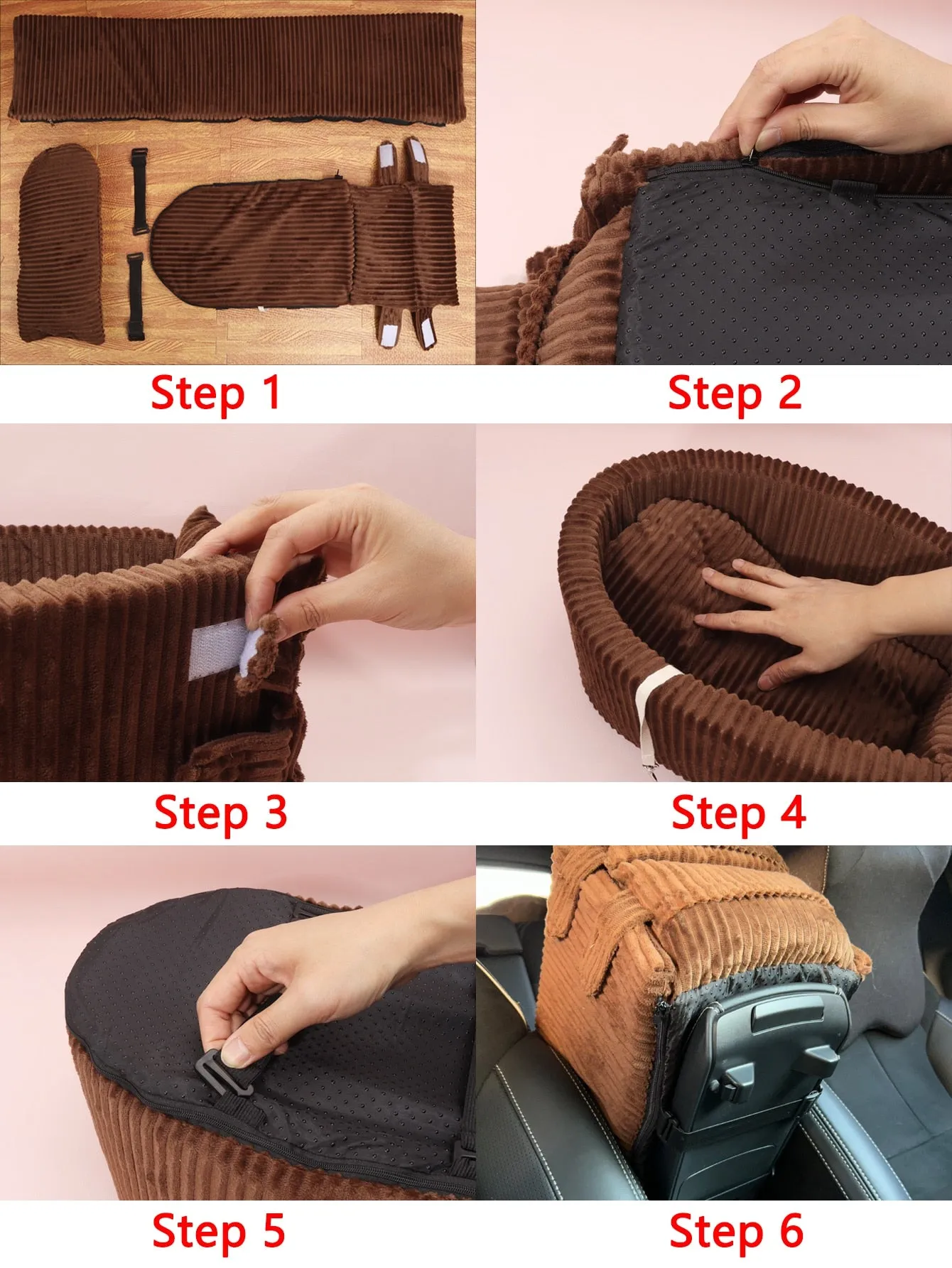 Step 1

Step 2

Step 3

Step 4

Step 5

Step 6