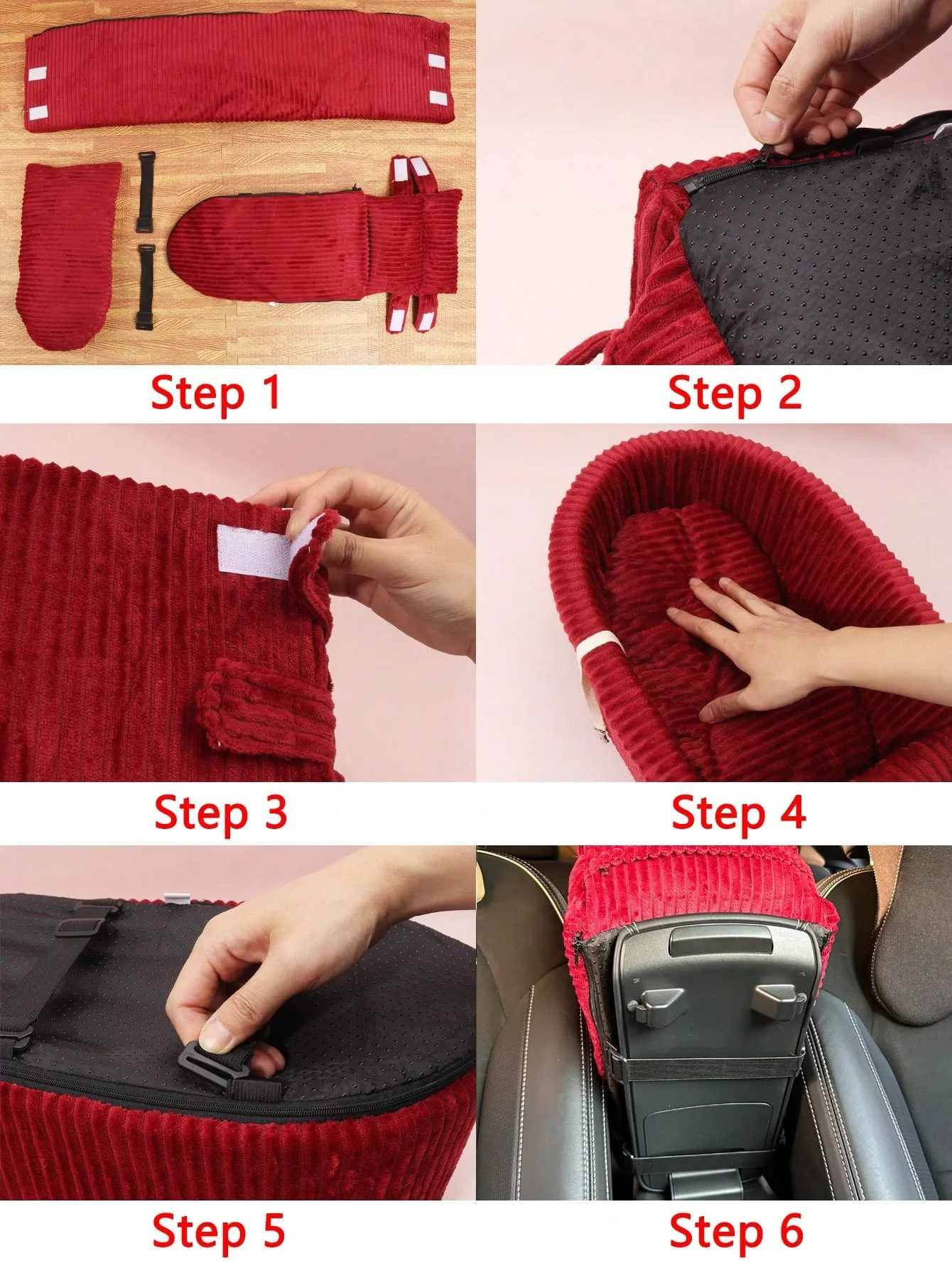 Step 1

Step 2

Step 3

Step 4

Step 5

Step 6