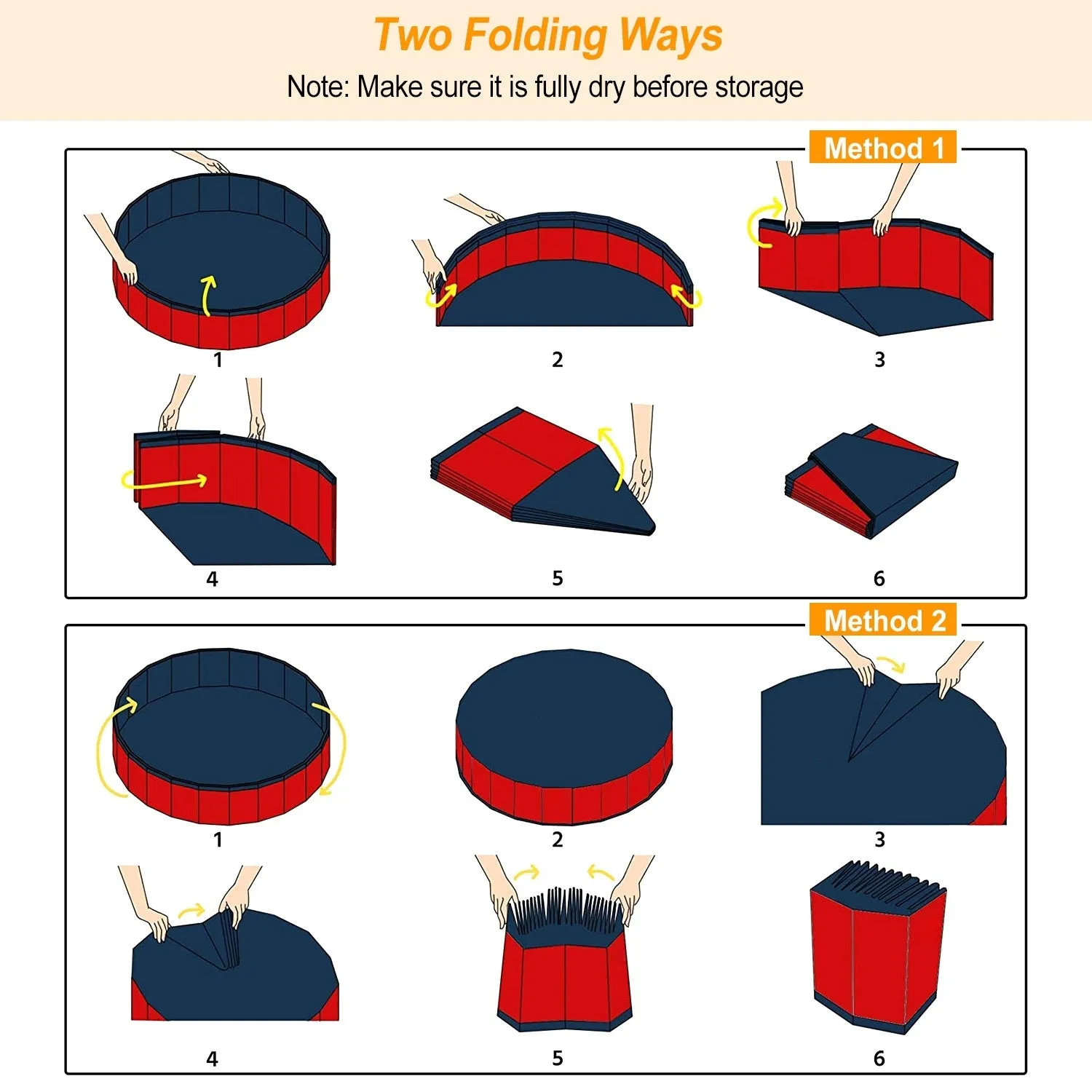 Two Folding Ways

Note: Make sure it is fully dry before storage

Method 1

1

2

3

4

5

6

Method 2

1

2

3

4

5

6